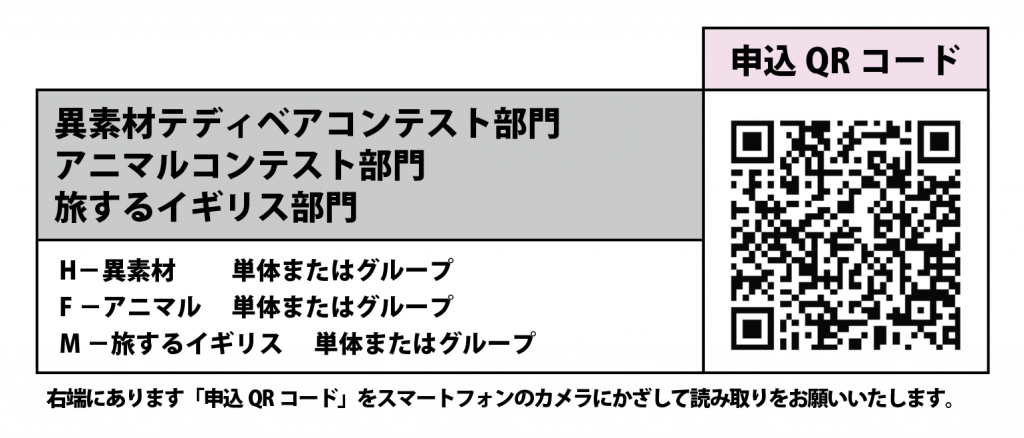 異素材テディベアコンテスト部門
アニマルコンテスト部門
旅するイギリス部門

H－異素材　単体またはグループ
F－アニマル　単体またはグループ
M－旅するイギリス　単体またはグループ

申込QRコード

右端にあります「申込QRコード」をスマートフォンのカメラにかざして読み取りをお願いいたします。